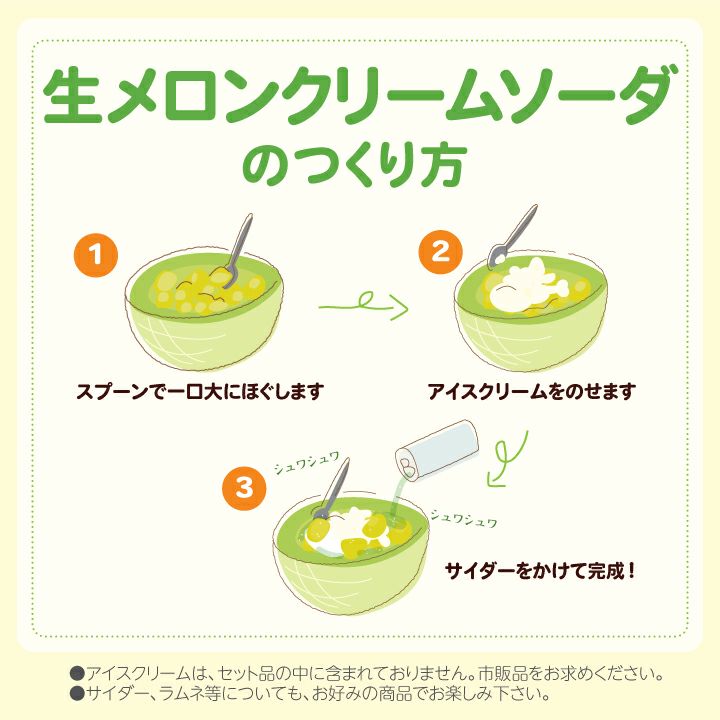 生メロンクリームソーダ
のつくり方

1
スプーンで一口大にほぐします

2
アイスクリームをのせます

3
シュワシュワ
シュワシュワ
サイダーをかけて完成！

●アイスクリームは、セット品の中に含まれておりません。市販品をお求めください。
●サイダー、ラムネ等についても、お好みの商品でお楽しみ下さい。